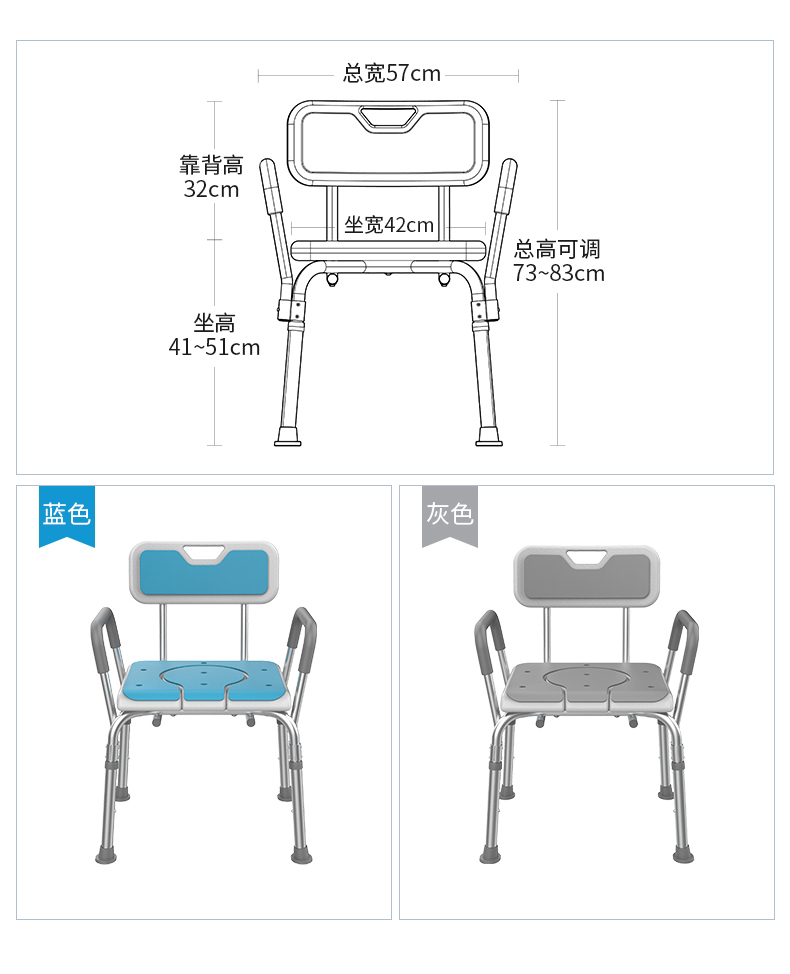 总宽57cm

靠背高
32cm

坐宽42cm

总高可调
73~83cm

坐高
41~51cm

蓝色

灰色